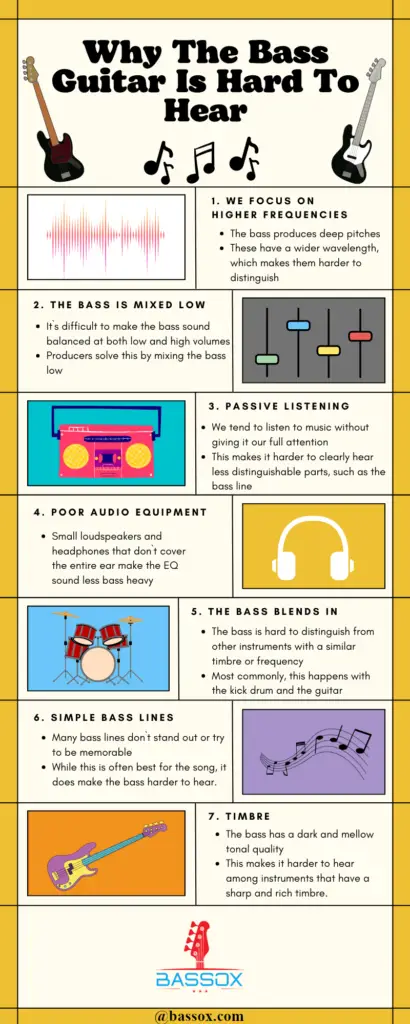 Why The Bass Guitar Is Hard To Hear

1. WE FOCUS ON HIGHER FREQUENCIES

- The bass produces deep pitches
- These have a wider wavelength, which makes them harder to distinguish

2. THE BASS IS MIXED LOW

- It's difficult to make the bass sound balanced at both low and high volumes
- Producers solve this by mixing the bass low

3. PASSIVE LISTENING

- We tend to listen to music without giving it our full attention
- This makes it harder to clearly hear less distinguishable parts, such as the bass line

4. POOR AUDIO EQUIPMENT

- Small loudspeakers and headphones that don't cover the entire ear make the EQ sound less bass heavy

5. THE BASS BLENDS IN

- The bass is hard to distinguish from other instruments with a similar timbre or frequency
- Most commonly, this happens with the kick drum and the guitar

6. SIMPLE BASS LINES

- Many bass lines don't stand out or try to be memorable
- While this is often best for the song, it does make the bass harder to hear.

7. TIMBRE

- The bass has a dark and mellow tonal quality
- This makes it harder to hear among instruments that have a sharp and rich timbre.

BASSOX

@bassox.com